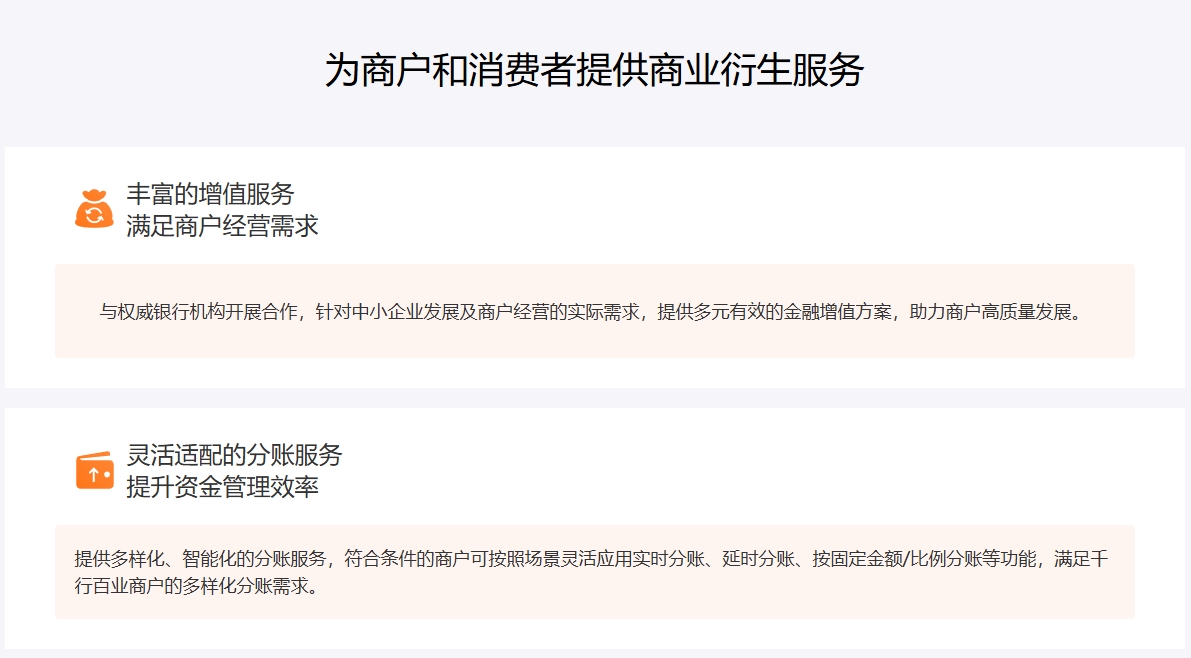 为商户和消费者提供商业衍生服务

丰富的增值服务
满足商户经营需求

与权威银行机构开展合作，针对中小企业发展及商户经营的实际需求，提供多元有效的金融增值方案，助力商户高质量发展。

灵活适配的分账服务
提升资金管理效率

提供多样化、智能化的分账服务，符合条件的商户可按照场景灵活应用实时分账、延时分账、按固定金额/比例分账等功能，满足千行百业商户的多样化分账需求。